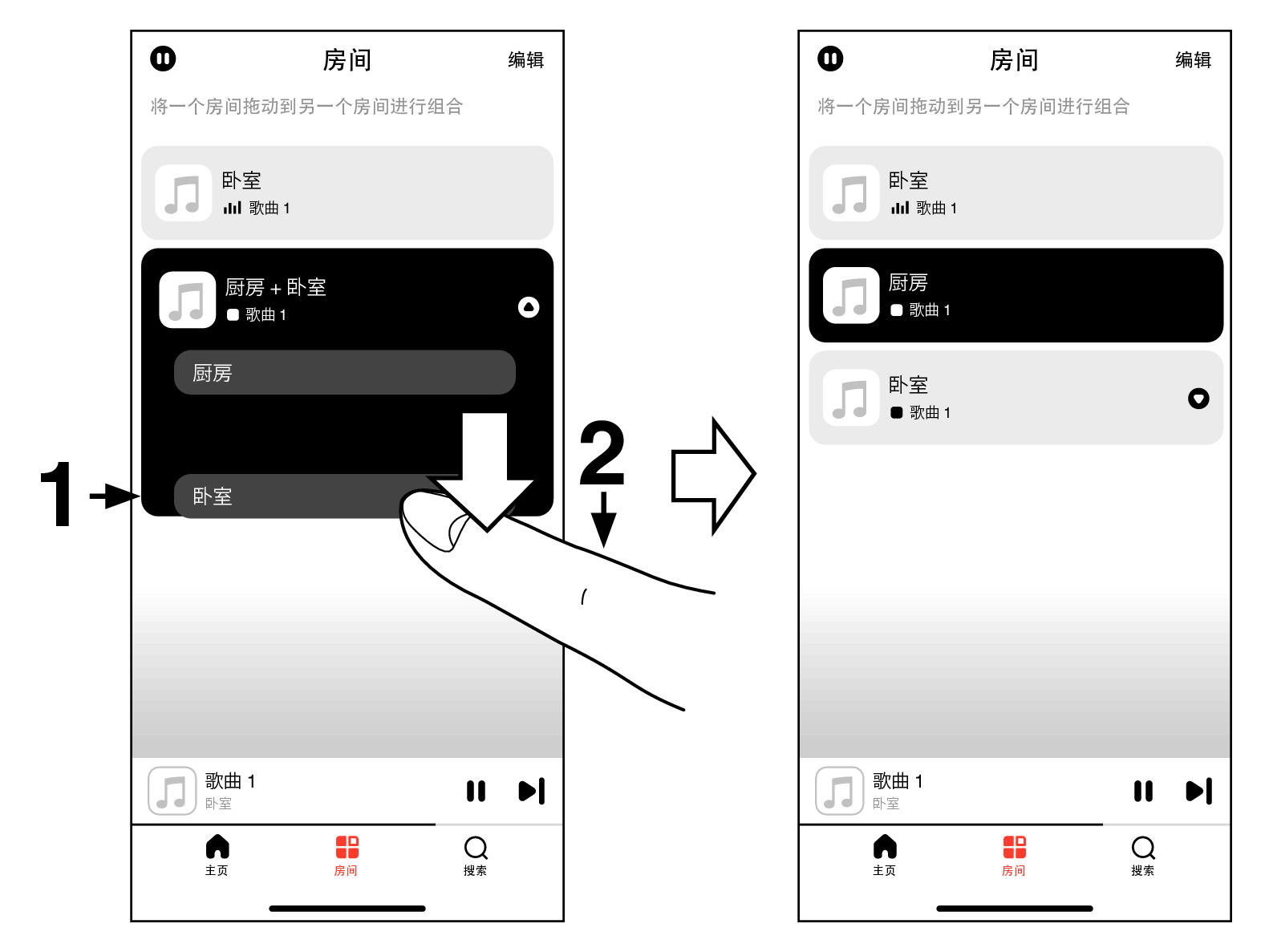 房间
编辑
将一个房间拖动到另一个房间进行组合

卧室
歌曲 1

厨房 + 卧室
歌曲 1

厨房

卧室

1

2

歌曲 1
卧室

主页
房间
搜索

房间
编辑
将一个房间拖动到另一个房间进行组合

卧室
歌曲 1

厨房
歌曲 1

卧室
歌曲 1

歌曲 1
卧室

主页
房间
搜索